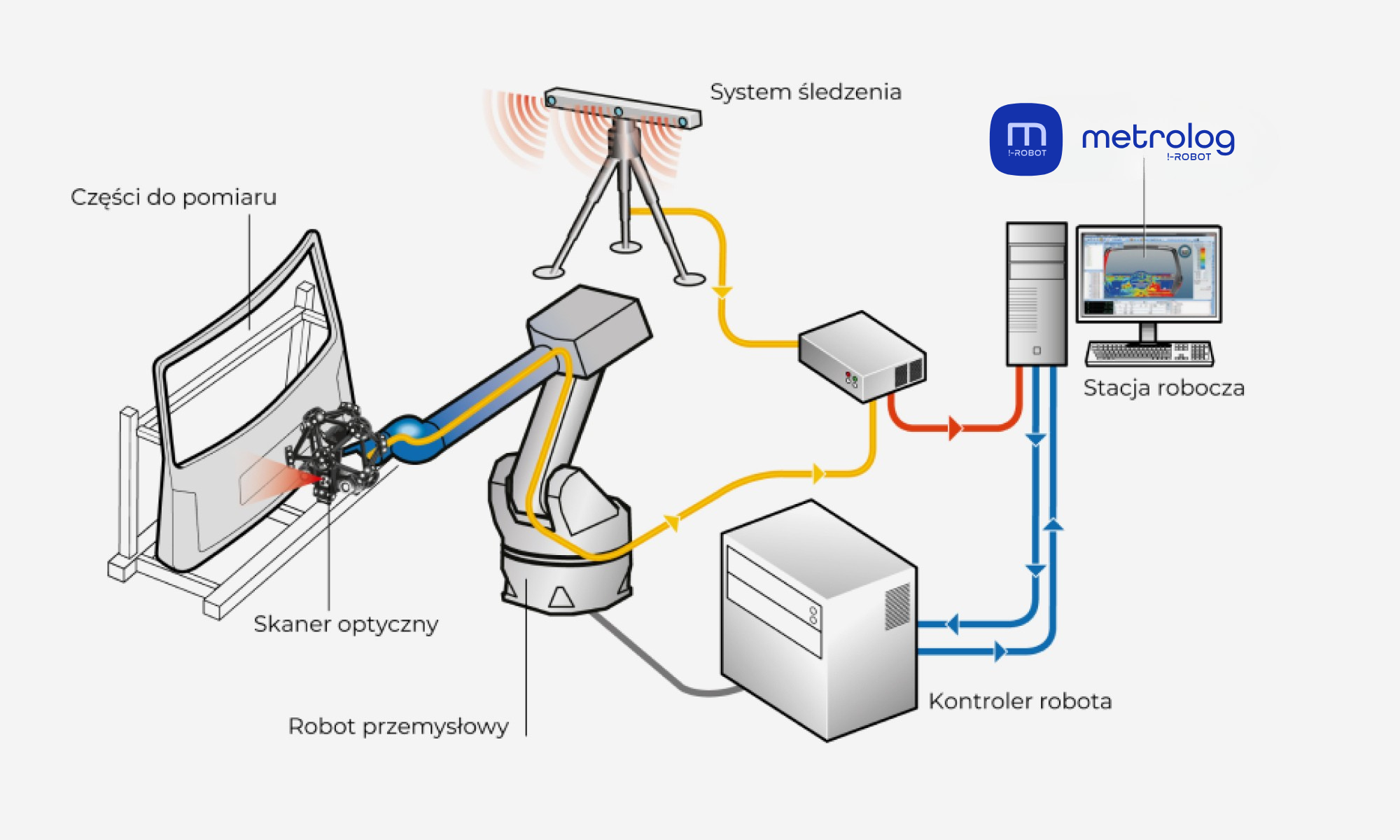 System śledzenia

m
I-ROBOT

metrolog
I-ROBOT

Części do pomiaru

Stacja robocza

Skaner optyczny

Kontroler robota

Robot przemysłowy